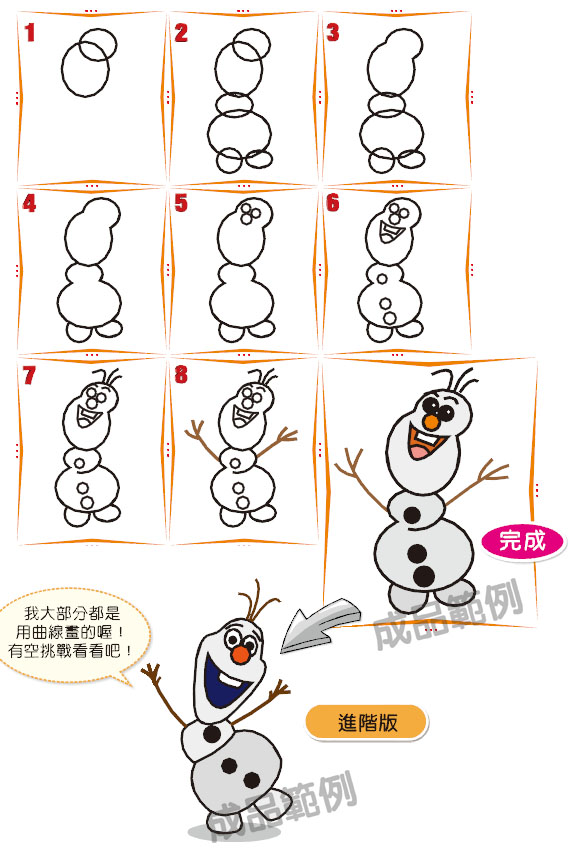 1

2

3

4

5

6

7

8

完成

成品範例

我大部分都是用曲線畫的喔！有空挑戰看看吧！

進階版

成品範例